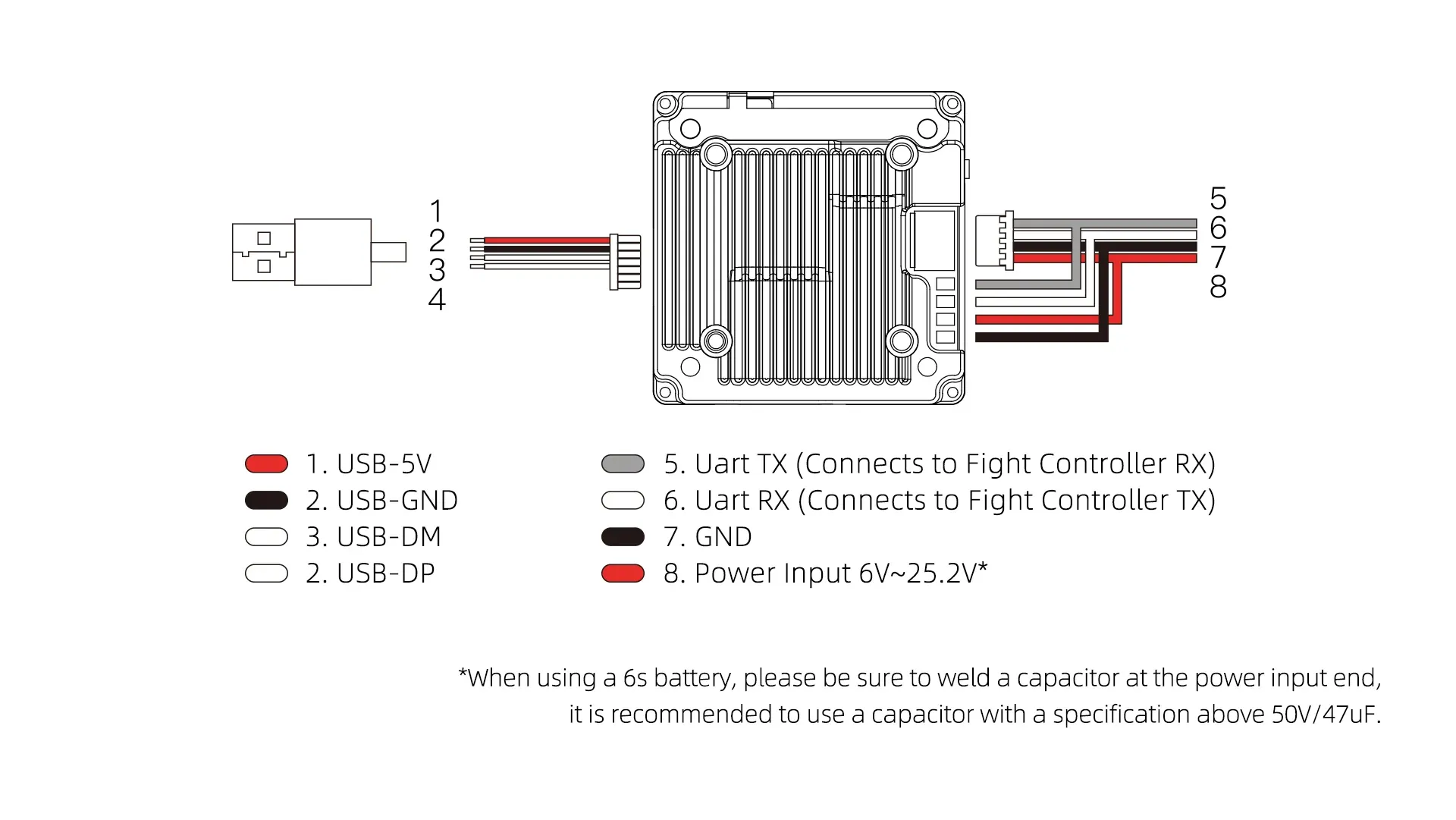 1
2
3
4

5
6
7
8

1. USB-5V
2. USB-GND
3. USB-DM
2. USB-DP

5. Uart TX (Connects to Fight Controller RX)
6. Uart RX (Connects to Fight Controller TX)
7. GND
8. Power Input 6V~25.2V*

*When using a 6s battery, please be sure to weld a capacitor at the power input end, it is recommended to use a capacitor with a specification above 50V/47uF.